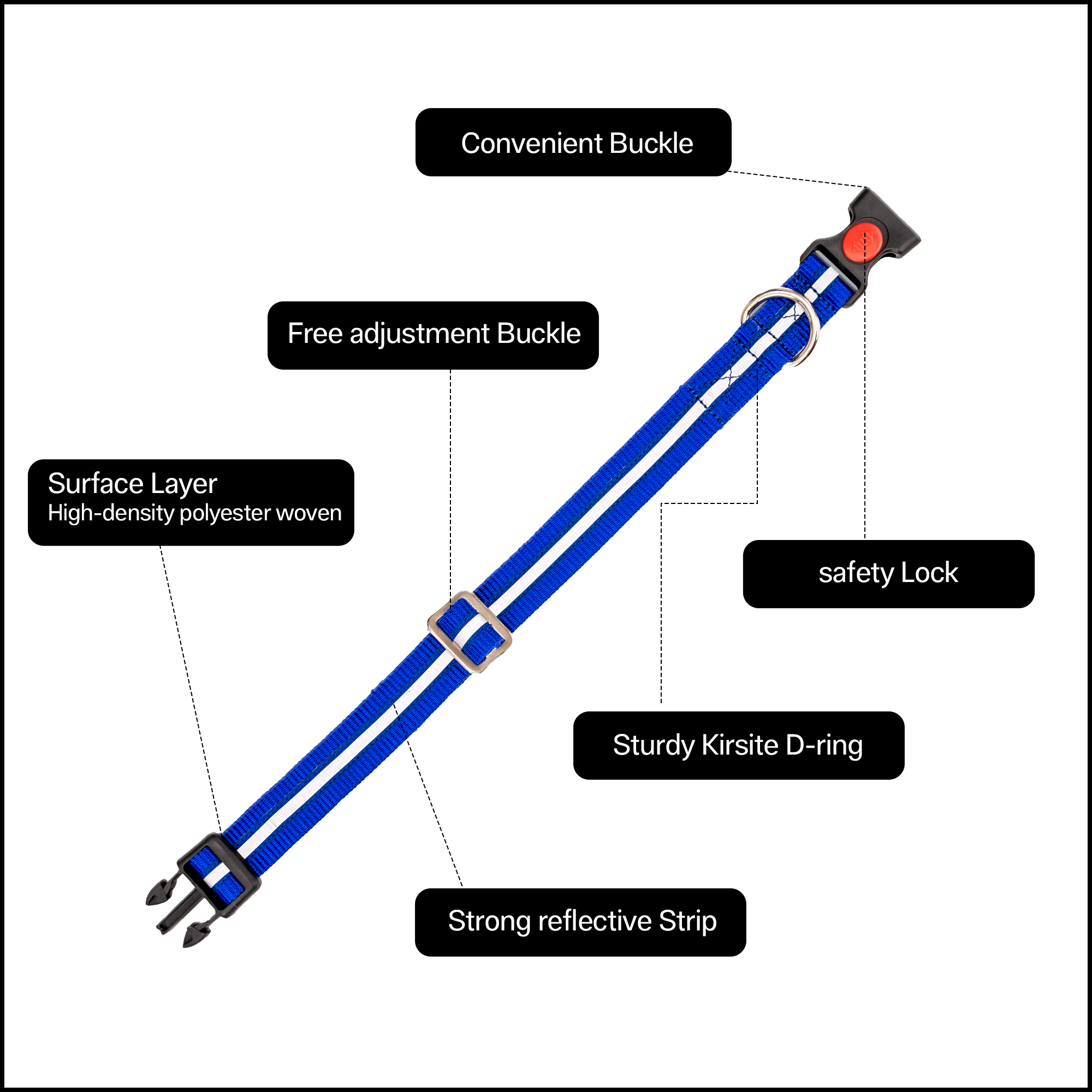 Convenient Buckle

Free adjustment Buckle

Surface Layer
High-density polyester woven

safety Lock

Sturdy Kirsite D-ring

Strong reflective Strip